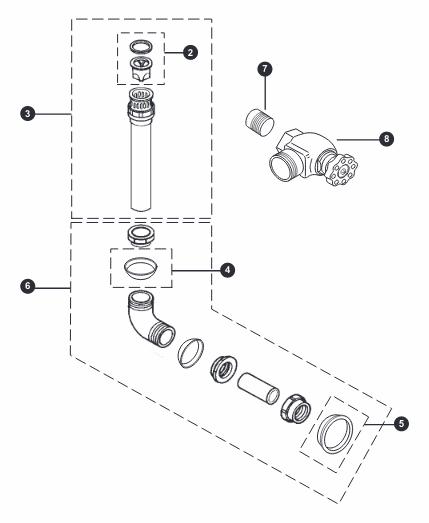 2
7
3
8
4
6
5