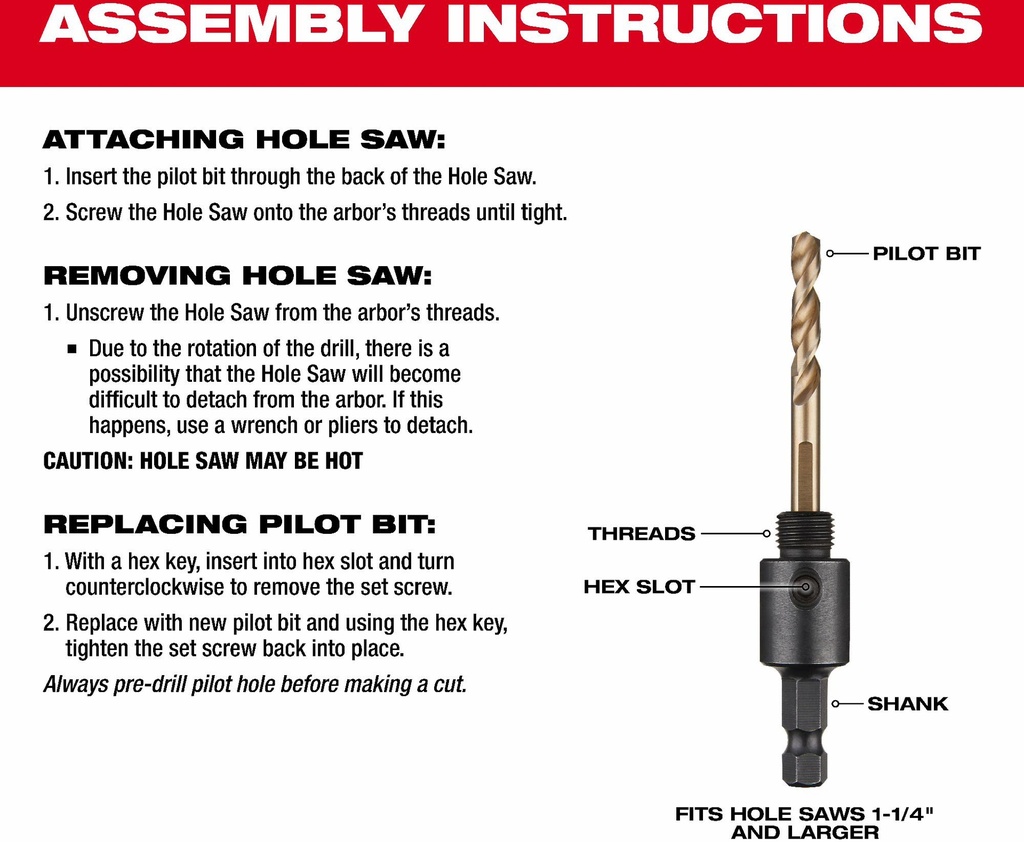 ASSEMBLY INSTRUCTIONS

ATTACHING HOLE SAW:

1. Insert the pilot bit through the back of the Hole Saw.

2. Screw the Hole Saw onto the arbor's threads until tight.

REMOVING HOLE SAW:

1. Unscrew the Hole Saw from the arbor's threads.

■ Due to the rotation of the drill, there is a possibility that the Hole Saw will become difficult to detach from the arbor. If this happens, use a wrench or pliers to detach.

CAUTION: HOLE SAW MAY BE HOT

REPLACING PILOT BIT:

1. With a hex key, insert into hex slot and turn counterclockwise to remove the set screw.

2. Replace with new pilot bit and using the hex key, tighten the set screw back into place.

Always pre-drill pilot hole before making a cut.

PILOT BIT

THREADS

HEX SLOT

SHANK

FITS HOLE SAWS 1-1/4" AND LARGER